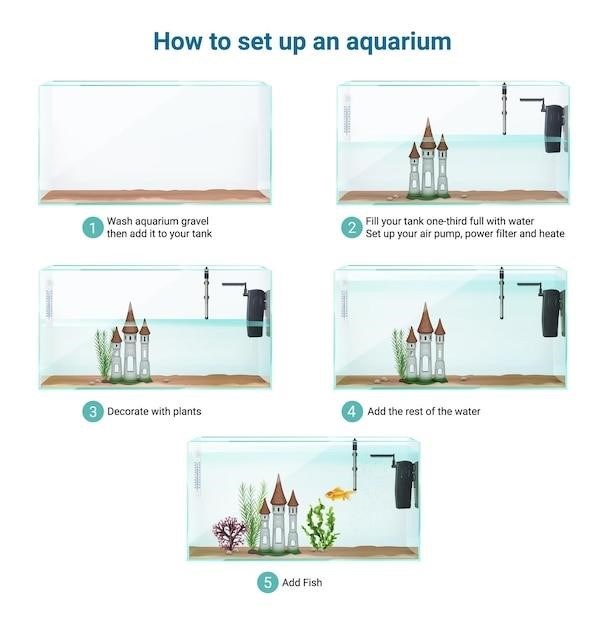 How to set up an aquarium

1 Wash aquarium gravel then add it to your tank

2 Fill your tank one-third full with water
Set up your air pump, power filter and heate

3 Decorate with plants

4 Add the rest of the water

5 Add Fish